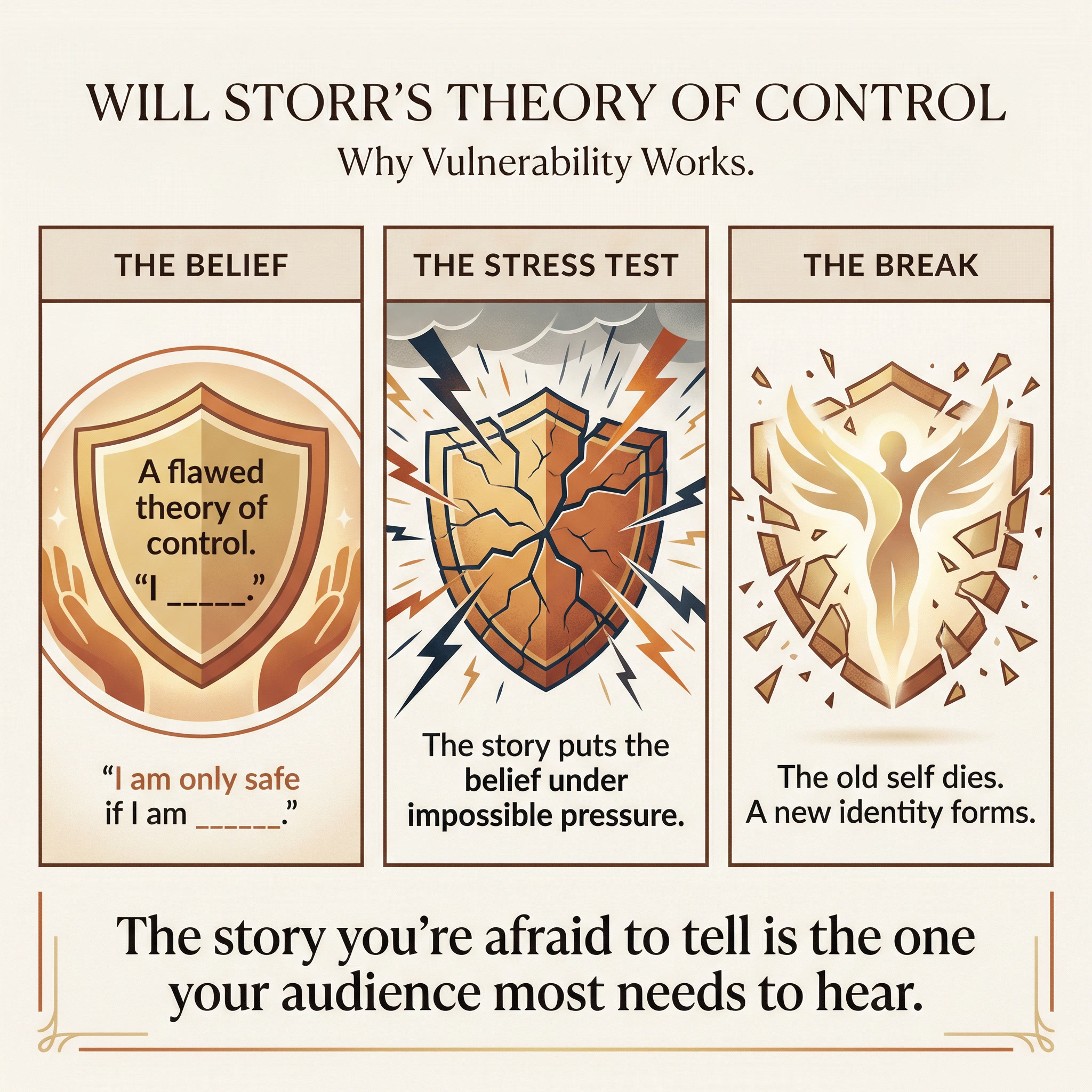 WILL STORR'S THEORY OF CONTROL

Why Vulnerability Works.

THE BELIEF

A flawed theory of control. "I _____."

"I am only safe if I am ______."

THE STRESS TEST

The story puts the belief under impossible pressure.

THE BREAK

The old self dies. A new identity forms.

The story you're afraid to tell is the one your audience most needs to hear.