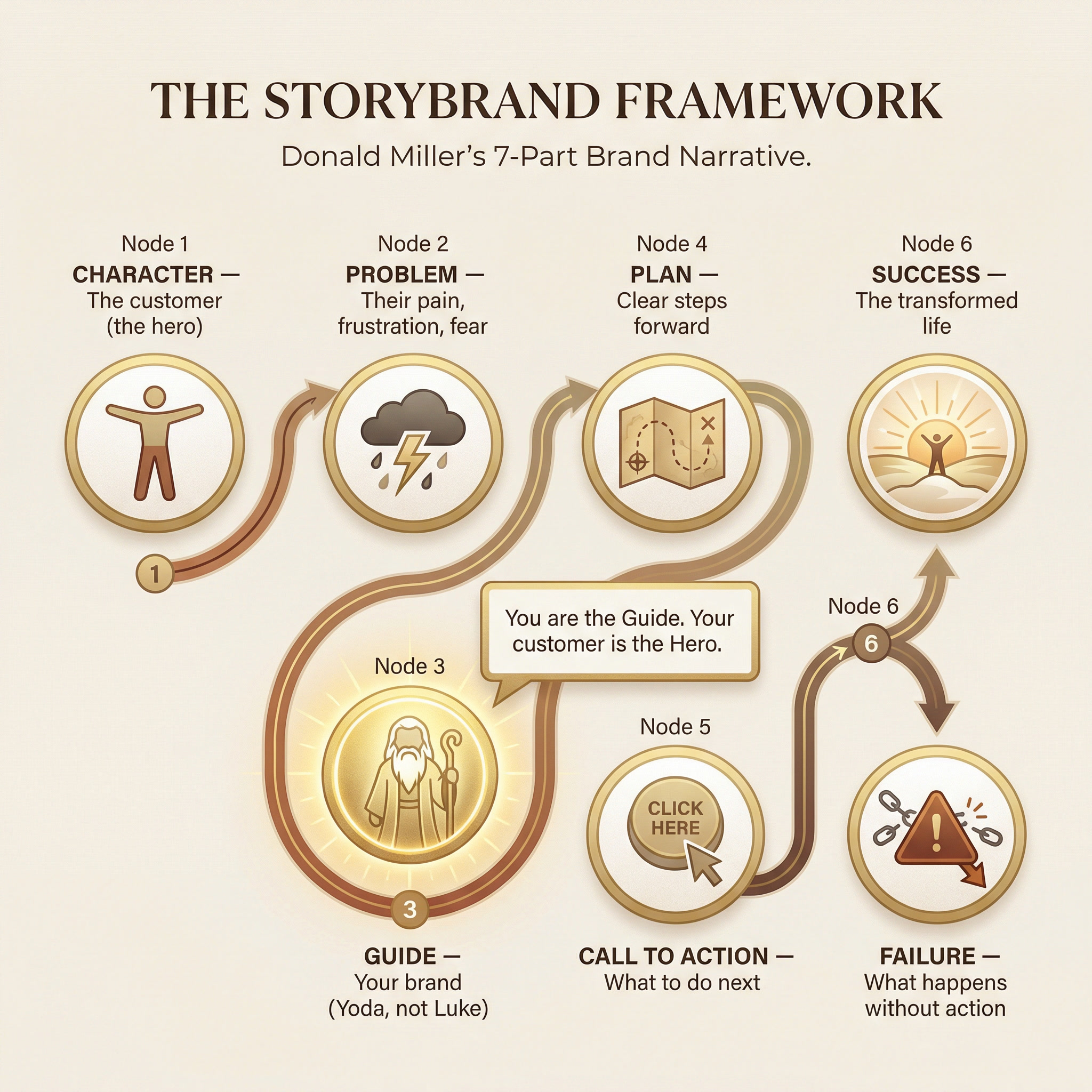 THE STORYBRAND FRAMEWORK

Donald Miller's 7-Part Brand Narrative.

Node 1
CHARACTER —
The customer (the hero)

Node 2
PROBLEM —
Their pain, frustration, fear

Node 4
PLAN —
Clear steps forward

Node 6
SUCCESS —
The transformed life

1

You are the Guide. Your customer is the Hero.

Node 6

6

Node 3

Node 5

CLICK HERE

3

GUIDE —
Your brand (Yoda, not Luke)

CALL TO ACTION —
What to do next

FAILURE —
What happens without action