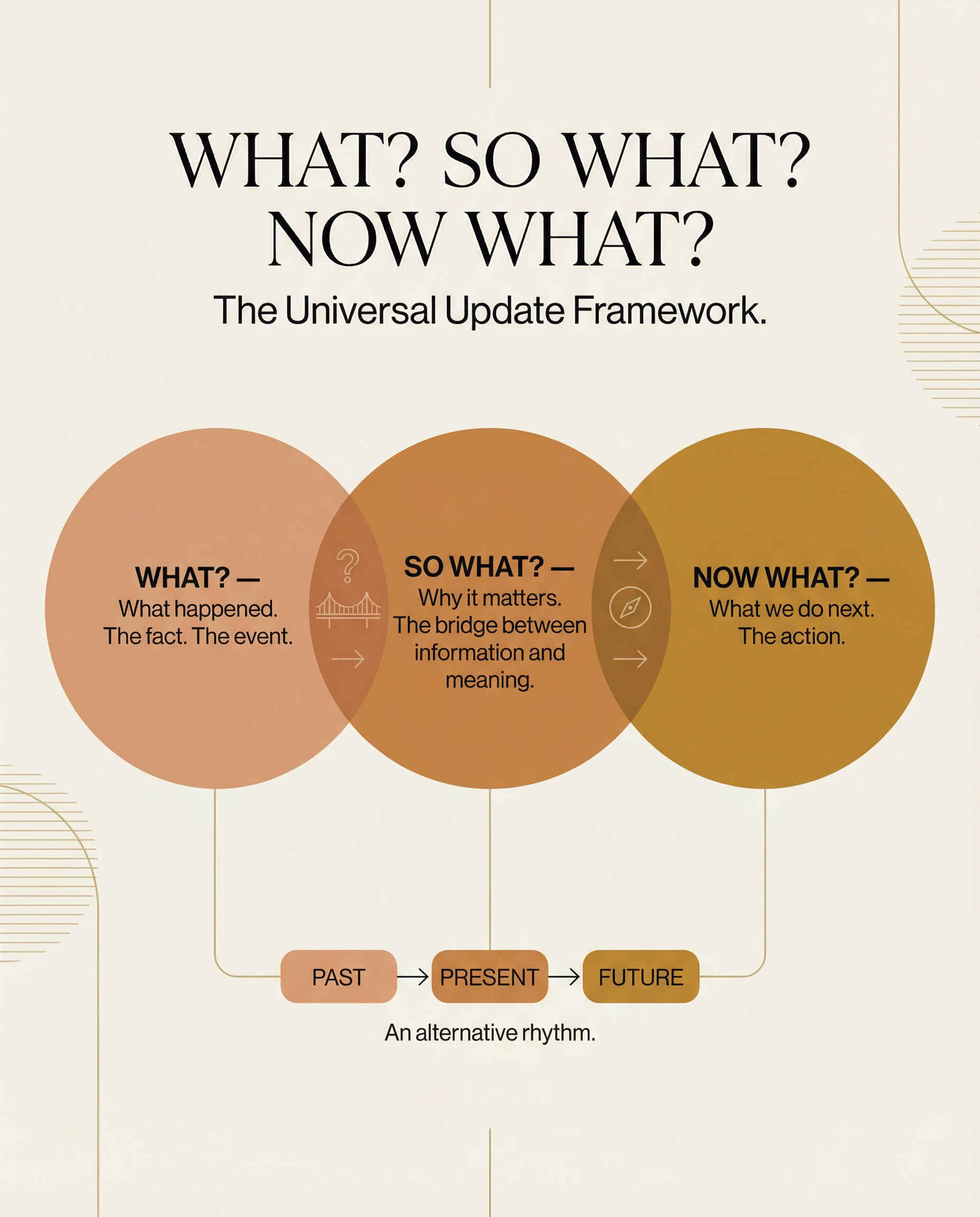 WHAT? SO WHAT? NOW WHAT?

The Universal Update Framework.

WHAT? —
What happened. The fact. The event.

SO WHAT? —
Why it matters. The bridge between information and meaning.

NOW WHAT? —
What we do next. The action.

PAST → PRESENT → FUTURE

An alternative rhythm.