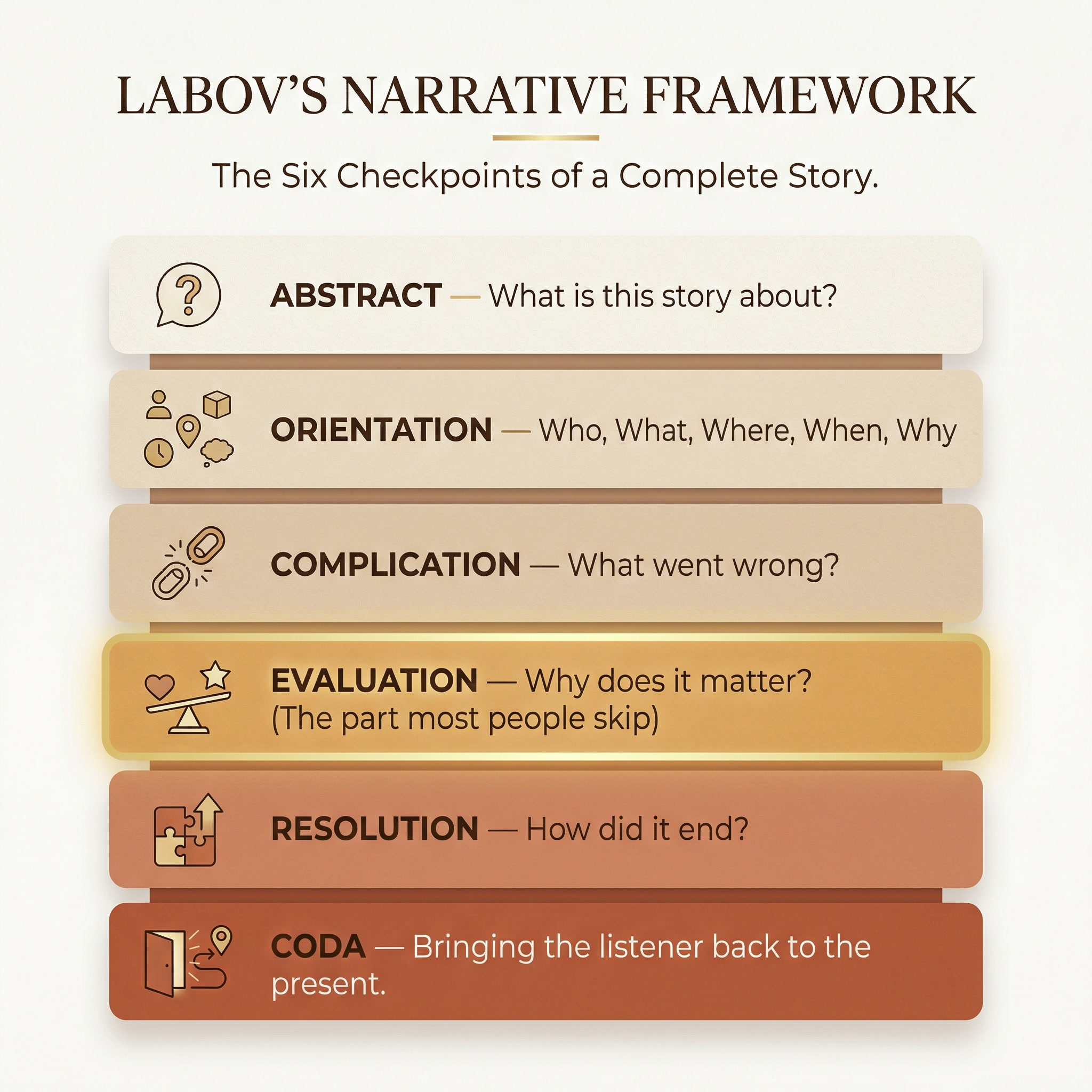 LABOV'S NARRATIVE FRAMEWORK

The Six Checkpoints of a Complete Story.

ABSTRACT — What is this story about?

ORIENTATION — Who, What, Where, When, Why

COMPLICATION — What went wrong?

EVALUATION — Why does it matter?
(The part most people skip)

RESOLUTION — How did it end?

CODA — Bringing the listener back to the present.